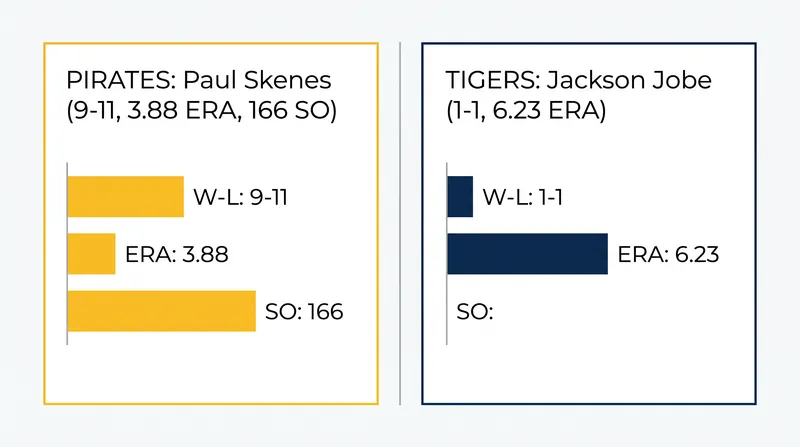 PIRATES: Paul Skenes (9-11, 3.88 ERA, 166 SO)

W-L: 9-11

ERA: 3.88

SO: 166

TIGERS: Jackson Jobe (1-1, 6.23 ERA)

W-L: 1-1

ERA: 6.23

SO: