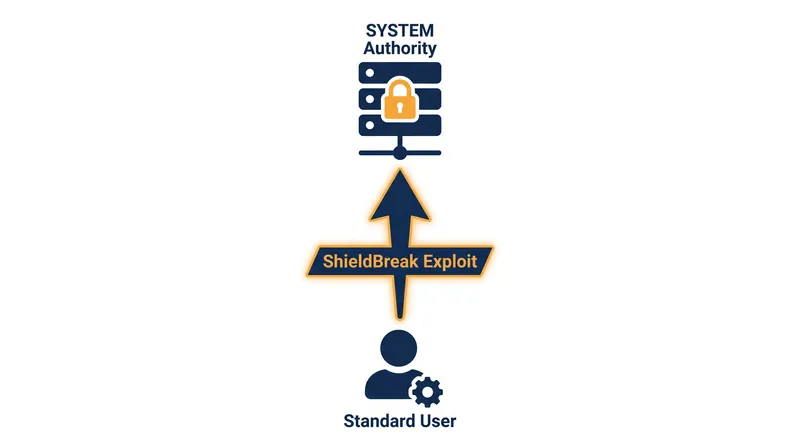 SYSTEM
Authority

ShieldBreak Exploit

Standard User