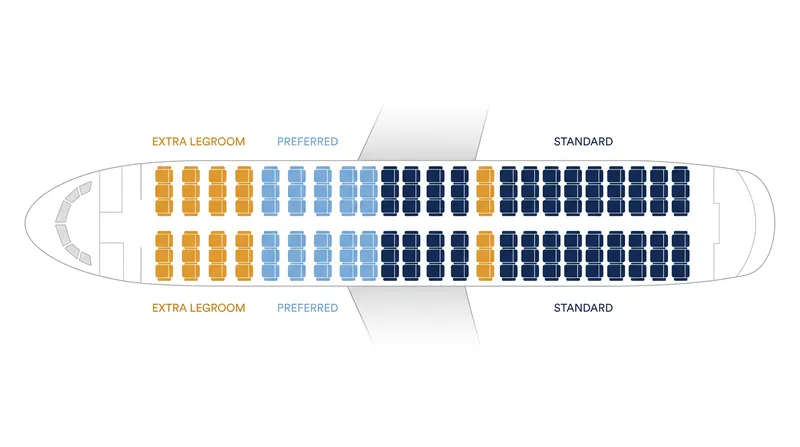 EXTRA LEGROOM

PREFERRED

STANDARD

EXTRA LEGROOM

PREFERRED

STANDARD