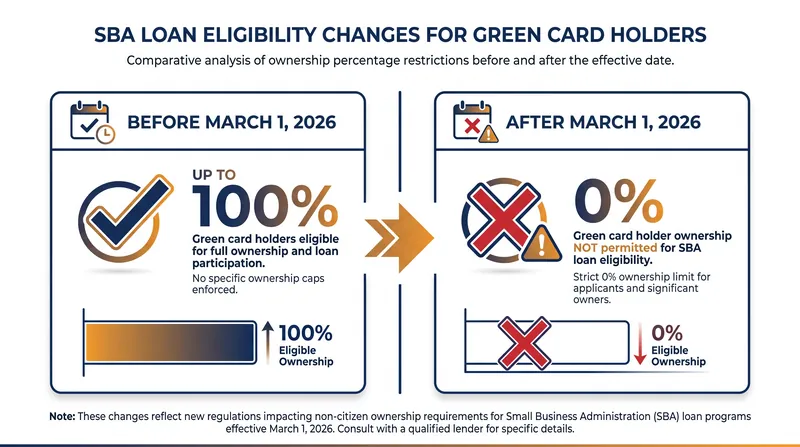 SBA LOAN ELIGIBILITY CHANGES FOR GREEN CARD HOLDERS

Comparative analysis of ownership percentage restrictions before and after the effective date.

BEFORE MARCH 1, 2026

UP TO
100%

Green card holders eligible for full ownership and loan participation.

No specific ownership caps enforced.

100%
Eligible Ownership

AFTER MARCH 1, 2026

0%

Green card holder ownership NOT permitted for SBA loan eligibility.

Strict 0% ownership limit for applicants and significant owners.

0%
Eligible Ownership

Note: These changes reflect new regulations impacting non-citizen ownership requirements for Small Business Administration (SBA) loan programs effective March 1, 2026. Consult with a qualified lender for specific details.