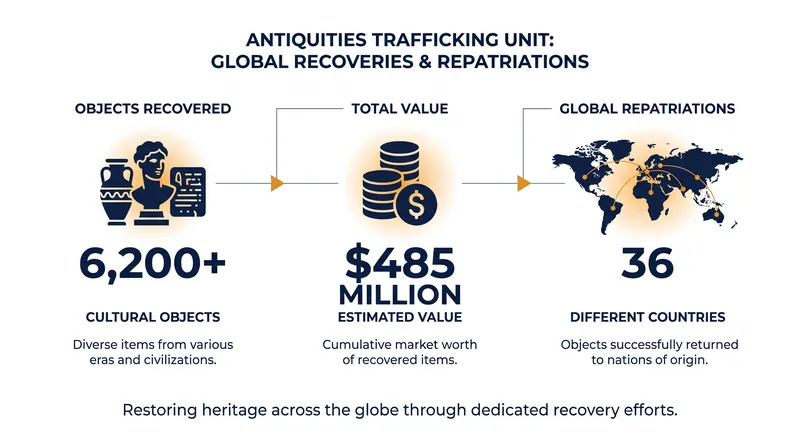 ANTIQUITIES TRAFFICKING UNIT:
GLOBAL RECOVERIES & REPATRIATIONS

OBJECTS RECOVERED

6,200+

CULTURAL OBJECTS

Diverse items from various eras and civilizations.

TOTAL VALUE

$485 MILLION

ESTIMATED VALUE

Cumulative market worth of recovered items.

GLOBAL REPATRIATIONS

36

DIFFERENT COUNTRIES

Objects successfully returned to nations of origin.

Restoring heritage across the globe through dedicated recovery efforts.