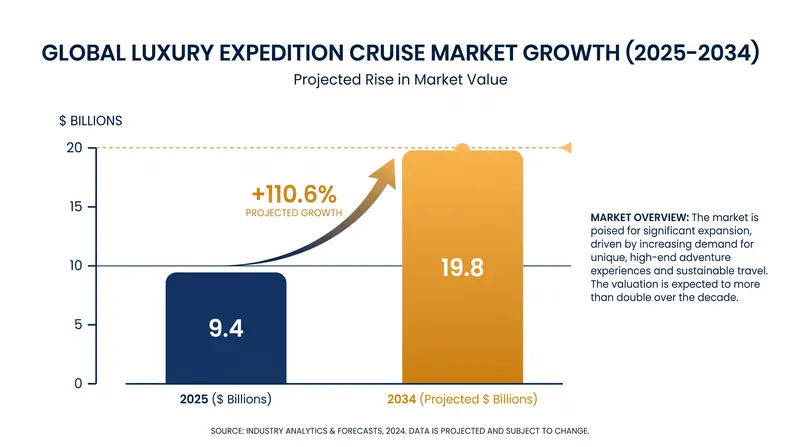 GLOBAL LUXURY EXPEDITION CRUISE MARKET GROWTH (2025-2034)
Projected Rise in Market Value

$ BILLIONS
20
15
10
5
0

+110.6%
PROJECTED GROWTH

9.4
19.8

2025 ($ Billions)
2034 (Projected $ Billions)

MARKET OVERVIEW: The market is poised for significant expansion, driven by increasing demand for unique, high-end adventure experiences and sustainable travel. The valuation is expected to more than double over the decade.

SOURCE: INDUSTRY ANALYTICS & FORECASTS, 2024. DATA IS PROJECTED AND SUBJECT TO CHANGE.