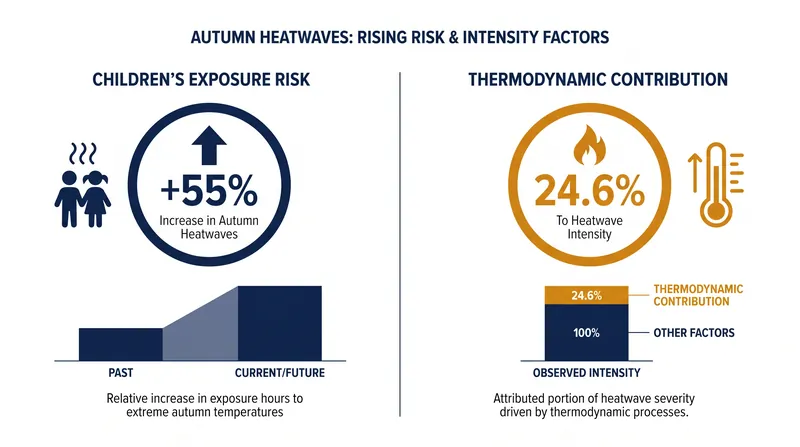 AUTUMN HEATWAVES: RISING RISK & INTENSITY FACTORS

CHILDREN'S EXPOSURE RISK

+55%
Increase in Autumn Heatwaves

PAST

CURRENT/FUTURE

Relative increase in exposure hours to extreme autumn temperatures

THERMODYNAMIC CONTRIBUTION

24.6%
To Heatwave Intensity

24.6%

THERMODYNAMIC CONTRIBUTION

100%

OTHER FACTORS

OBSERVED INTENSITY

Attributed portion of heatwave severity driven by thermodynamic processes.