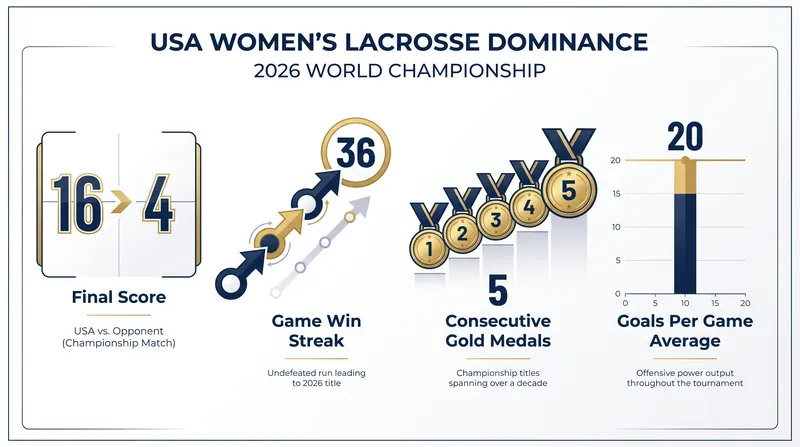 USA WOMEN'S LACROSSE DOMINANCE
2026 WORLD CHAMPIONSHIP

16 > 4

Final Score

USA vs. Opponent (Championship Match)

36

Game Win Streak

Undefeated run leading to 2026 title

1 2 3 4 5

5

Consecutive Gold Medals

Championship titles spanning over a decade

20

20
15
10
5
0
0 5 10 15 20

Goals Per Game Average

Offensive power output throughout the tournament