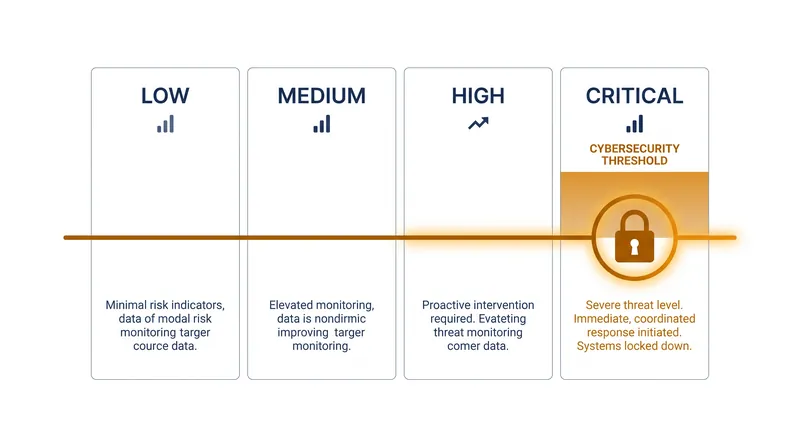 LOW

Minimal risk indicators, data of modal risk monitoring targer cource data.

MEDIUM

Elevated monitoring, data is nondirmic improving targer monitoring.

HIGH

Proactive intervention required. Evateting threat monitoring comer data.

CRITICAL

CYBERSECURITY THRESHOLD

Severe threat level. Immediate, coordinated response initiated. Systems locked down.