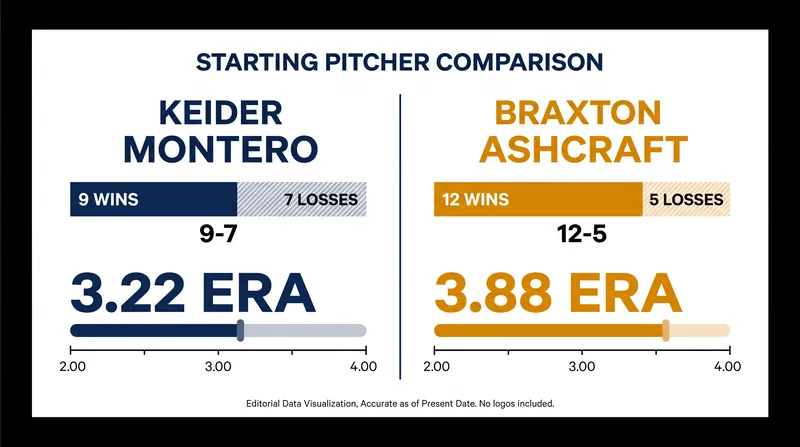 STARTING PITCHER COMPARISON

KEIDER MONTERO

9 WINS 7 LOSSES

9-7

3.22 ERA

2.00 3.00 4.00

BRAXTON ASHCRAFT

12 WINS 5 LOSSES

12-5

3.88 ERA

2.00 3.00 4.00

Editorial Data Visualization, Accurate as of Present Date. No logos included.