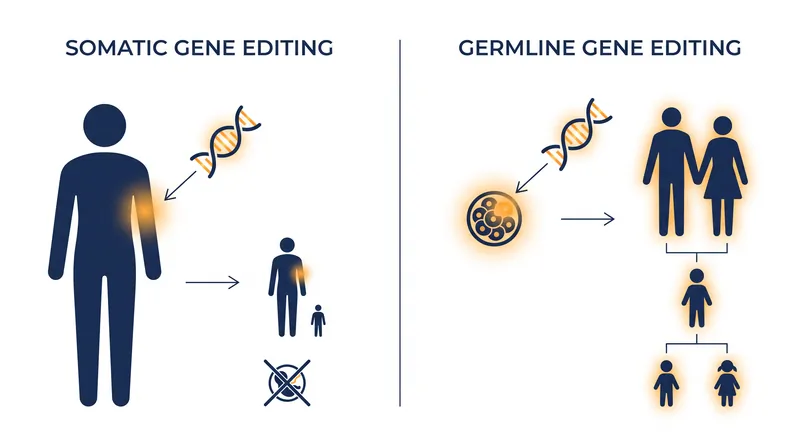 SOMATIC GENE EDITING

GERMLINE GENE EDITING