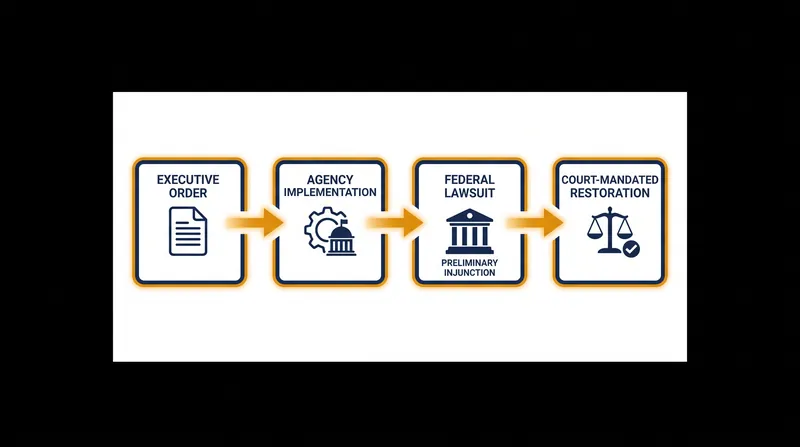 EXECUTIVE ORDER

AGENCY IMPLEMENTATION

FEDERAL LAWSUIT

PRELIMINARY INJUNCTION

COURT-MANDATED RESTORATION