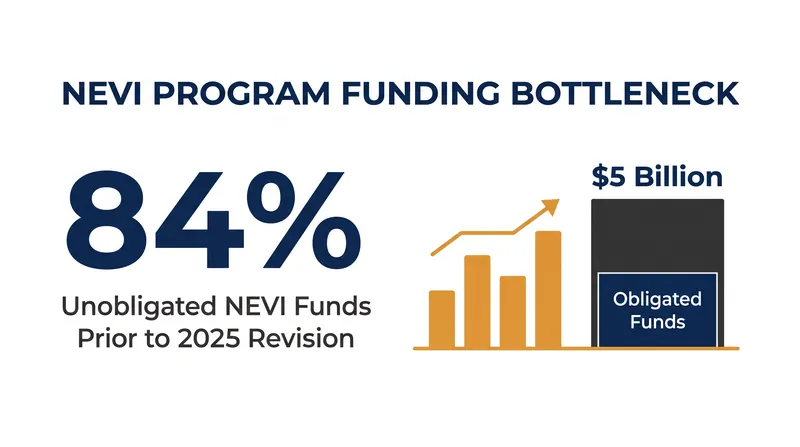 NEVI PROGRAM FUNDING BOTTLENECK

84%

Unobligated NEVI Funds Prior to 2025 Revision

$5 Billion

Obligated Funds