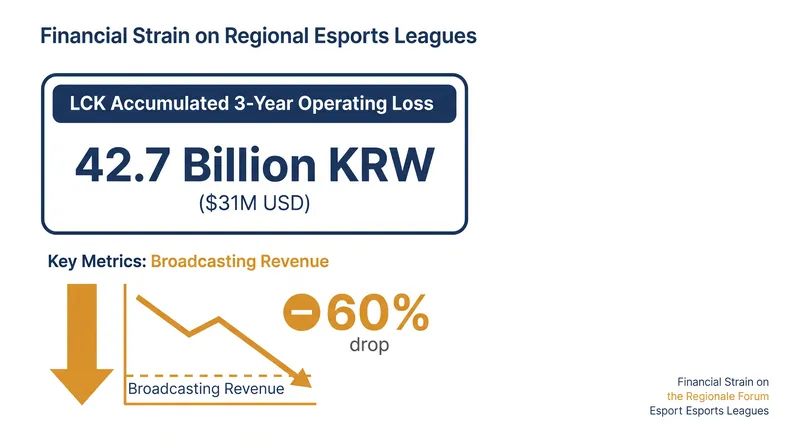 Financial Strain on Regional Esports Leagues

LCK Accumulated 3-Year Operating Loss

42.7 Billion KRW

($31M USD)

Key Metrics: Broadcasting Revenue

−60%
drop

Broadcasting Revenue

Financial Strain on
the Regionale Forum
Esport Esports Leagues