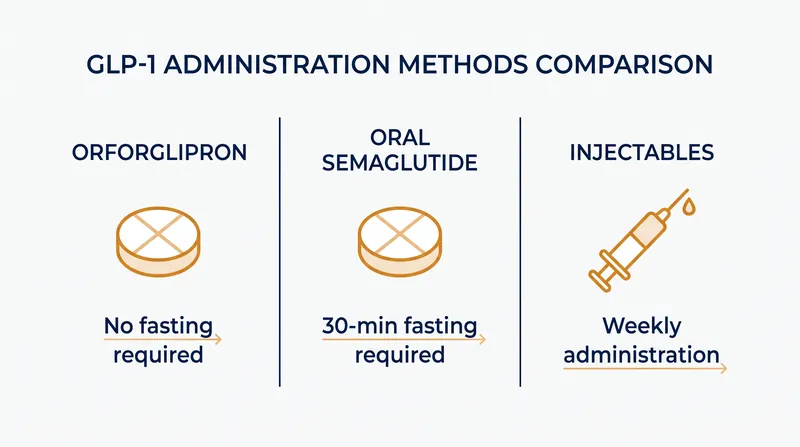 GLP-1 ADMINISTRATION METHODS COMPARISON

ORFORGLIPRON

No fasting required

ORAL SEMAGLUTIDE

30-min fasting required

INJECTABLES

Weekly administration