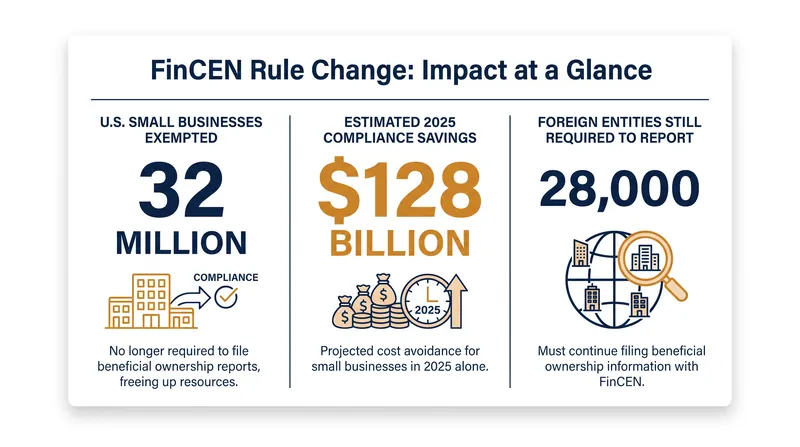 FinCEN Rule Change: Impact at a Glance

U.S. SMALL BUSINESSES EXEMPTED

32 MILLION

COMPLIANCE

No longer required to file beneficial ownership reports, freeing up resources.

ESTIMATED 2025 COMPLIANCE SAVINGS

$128 BILLION

$ $ $

2025

Projected cost avoidance for small businesses in 2025 alone.

FOREIGN ENTITIES STILL REQUIRED TO REPORT

28,000

Must continue filing beneficial ownership information with FinCEN.