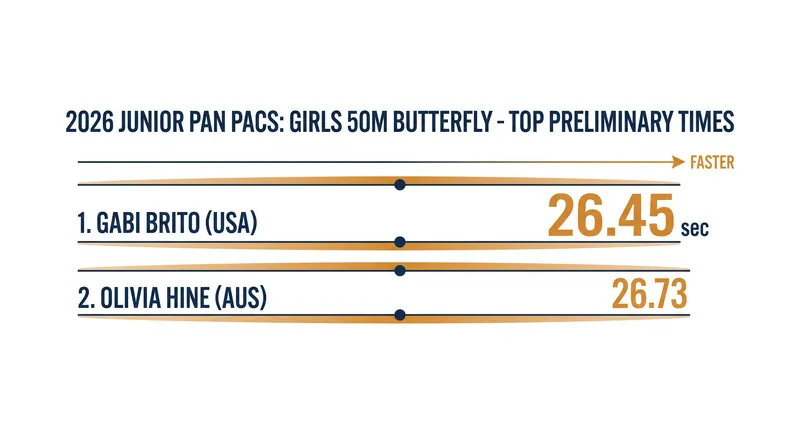 2026 JUNIOR PAN PACS: GIRLS 50M BUTTERFLY - TOP PRELIMINARY TIMES

FASTER

1. GABI BRITO (USA)

26.45 sec

2. OLIVIA HINE (AUS)

26.73