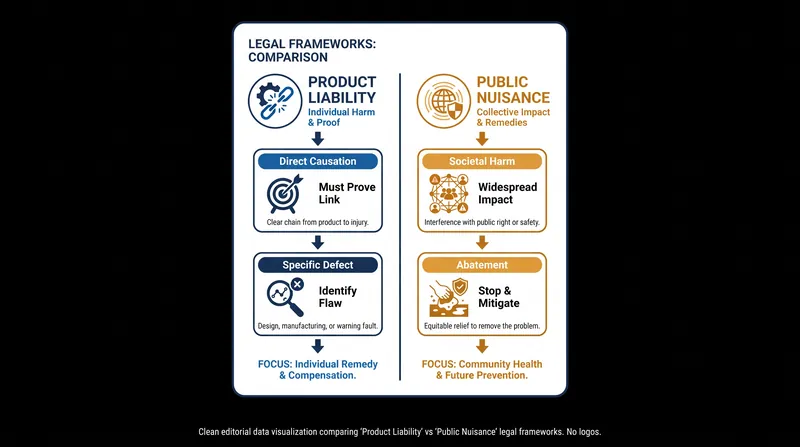 LEGAL FRAMEWORKS: COMPARISON

PRODUCT LIABILITY
Individual Harm & Proof

Direct Causation
Must Prove Link
Clear chain from product to injury.

Specific Defect
Identify Flaw
Design, manufacturing, or warning fault.

FOCUS: Individual Remedy & Compensation.

PUBLIC NUISANCE
Collective Impact & Remedies

Societal Harm
Widespread Impact
Interference with public right or safety.

Abatement
Stop & Mitigate
Equitable relief to remove the problem.

FOCUS: Community Health & Future Prevention.

Clean editorial data visualization comparing 'Product Liability' vs 'Public Nuisance' legal frameworks. No logos.