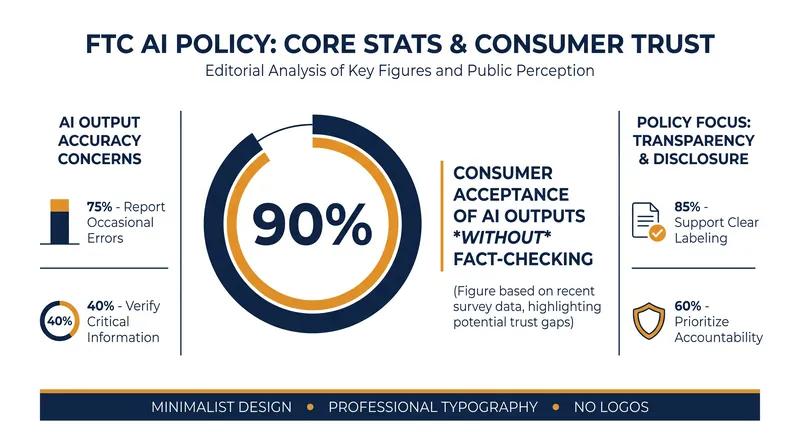 FTC AI POLICY: CORE STATS & CONSUMER TRUST

Editorial Analysis of Key Figures and Public Perception

AI OUTPUT ACCURACY CONCERNS

75% - Report Occasional Errors

40%

40% - Verify Critical Information

90%

CONSUMER ACCEPTANCE OF AI OUTPUTS *WITHOUT* FACT-CHECKING

(Figure based on recent survey data, highlighting potential trust gaps)

POLICY FOCUS: TRANSPARENCY & DISCLOSURE

85% - Support Clear Labeling

60% - Prioritize Accountability

MINIMALIST DESIGN • PROFESSIONAL TYPOGRAPHY • NO LOGOS