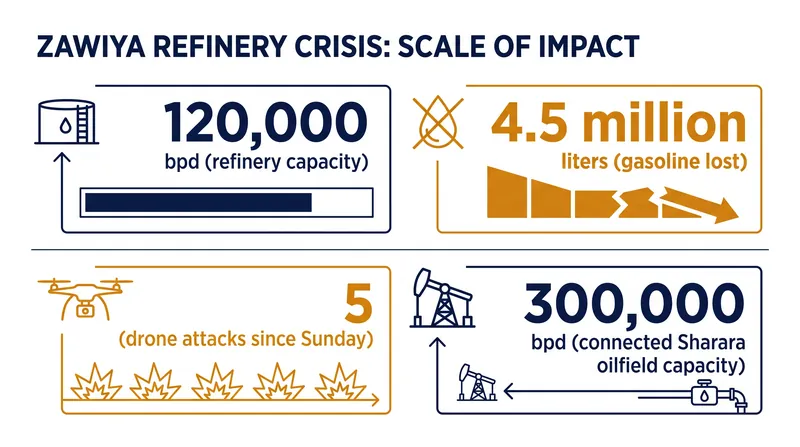 ZAWIYA REFINERY CRISIS: SCALE OF IMPACT

120,000
bpd (refinery capacity)

4.5 million
liters (gasoline lost)

5
(drone attacks since Sunday)

300,000
bpd (connected Sharara oilfield capacity)