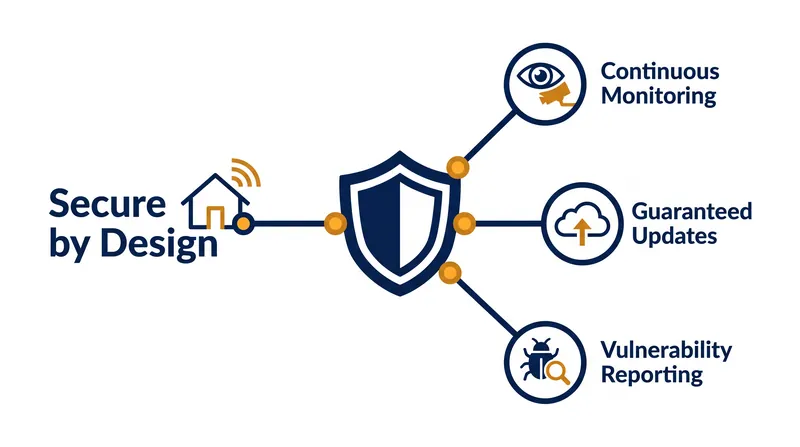 Secure by Design

Continuous Monitoring

Guaranteed Updates

Vulnerability Reporting