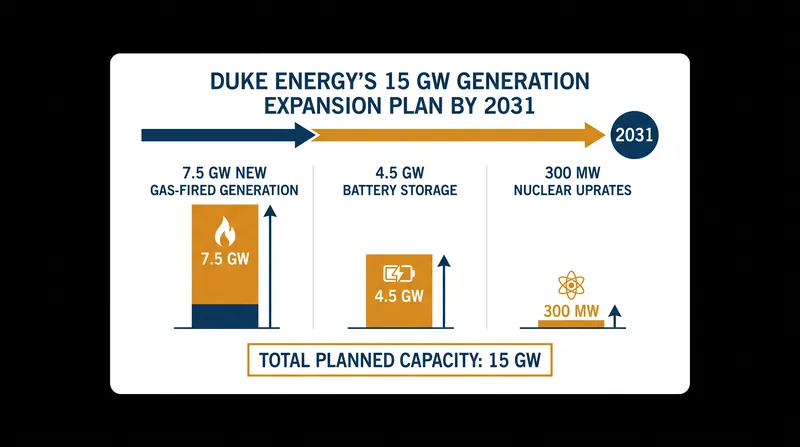 DUKE ENERGY'S 15 GW GENERATION EXPANSION PLAN BY 2031

2031

7.5 GW NEW GAS-FIRED GENERATION

7.5 GW

4.5 GW BATTERY STORAGE

4.5 GW

300 MW NUCLEAR UPRATES

300 MW

TOTAL PLANNED CAPACITY: 15 GW