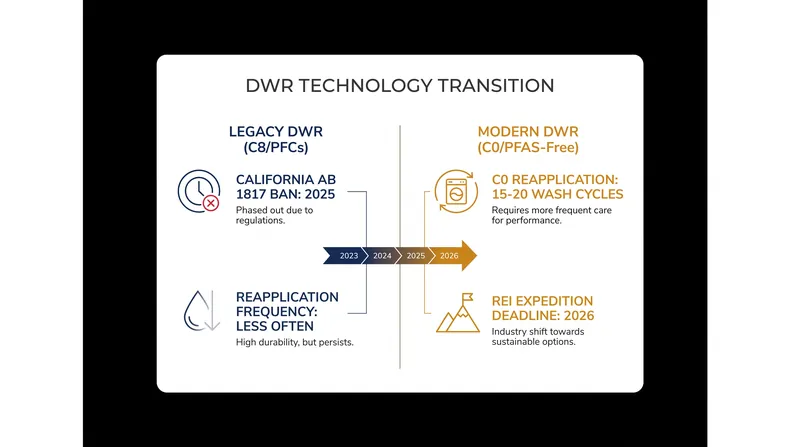 DWR TECHNOLOGY TRANSITION

LEGACY DWR (C8/PFCs)

CALIFORNIA AB 1817 BAN: 2025
Phased out due to regulations.

REAPPLICATION FREQUENCY: LESS OFTEN
High durability, but persists.

2023 2024 2025 2026

MODERN DWR (C0/PFAS-Free)

C0 REAPPLICATION: 15-20 WASH CYCLES
Requires more frequent care for performance.

REI EXPEDITION DEADLINE: 2026
Industry shift towards sustainable options.