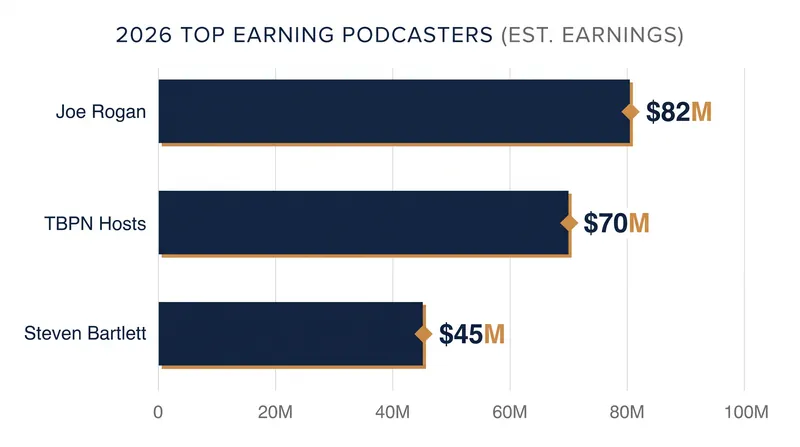 2026 TOP EARNING PODCASTERS (EST. EARNINGS)

Joe Rogan
$82M

TBPN Hosts
$70M

Steven Bartlett
$45M

0
20M
40M
60M
80M
100M