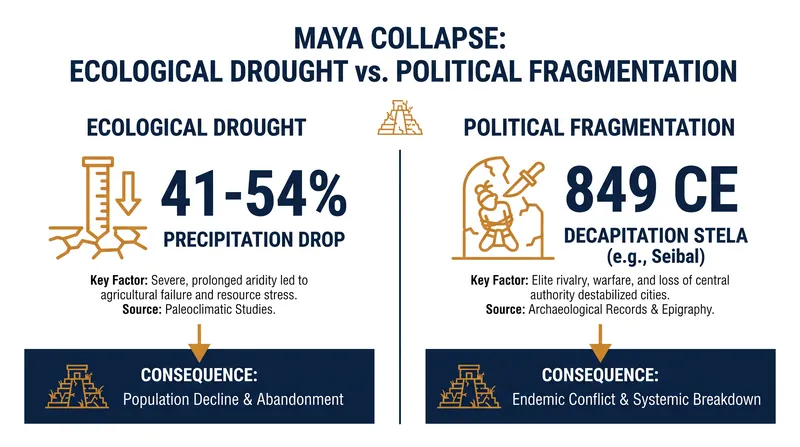 MAYA COLLAPSE:
ECOLOGICAL DROUGHT vs. POLITICAL FRAGMENTATION

ECOLOGICAL DROUGHT

41-54%
PRECIPITATION DROP

Key Factor: Severe, prolonged aridity led to agricultural failure and resource stress.
Source: Paleoclimatic Studies.

CONSEQUENCE:
Population Decline & Abandonment

POLITICAL FRAGMENTATION

849 CE
DECAPITATION STELA
(e.g., Seibal)

Key Factor: Elite rivalry, warfare, and loss of central authority destabilized cities.
Source: Archaeological Records & Epigraphy.

CONSEQUENCE:
Endemic Conflict & Systemic Breakdown