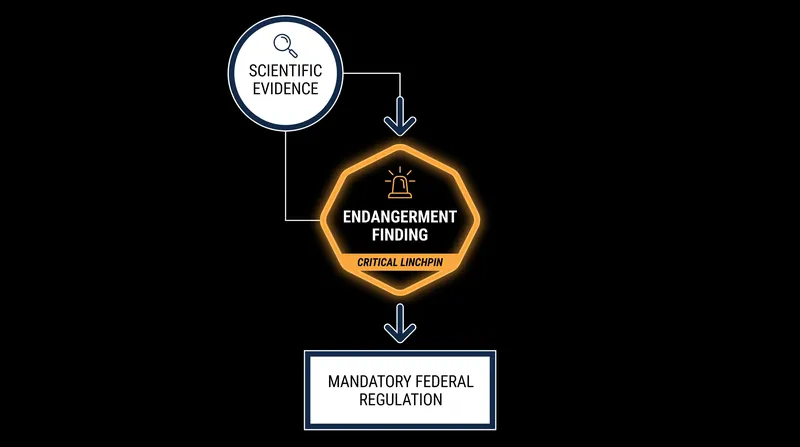 SCIENTIFIC EVIDENCE

ENDANGERMENT FINDING

CRITICAL LINCHPIN

MANDATORY FEDERAL REGULATION