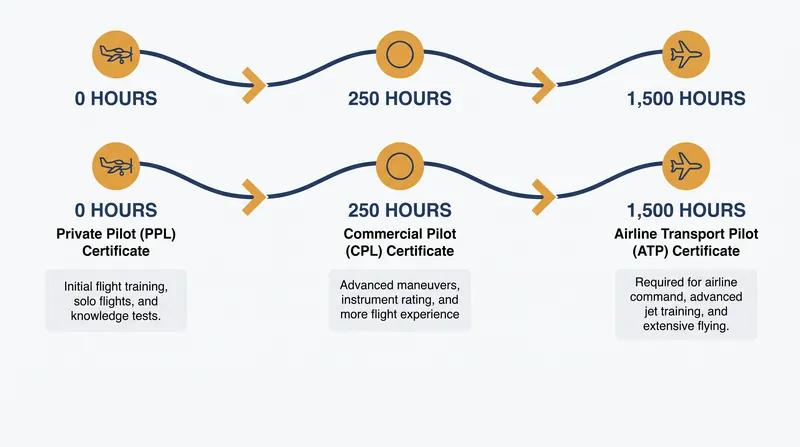 0 HOURS

250 HOURS

1,500 HOURS

0 HOURS
Private Pilot (PPL) Certificate

Initial flight training, solo flights, and knowledge tests.

250 HOURS
Commercial Pilot (CPL) Certificate

Advanced maneuvers, instrument rating, and more flight experience

1,500 HOURS
Airline Transport Pilot (ATP) Certificate

Required for airline command, advanced jet training, and extensive flying.