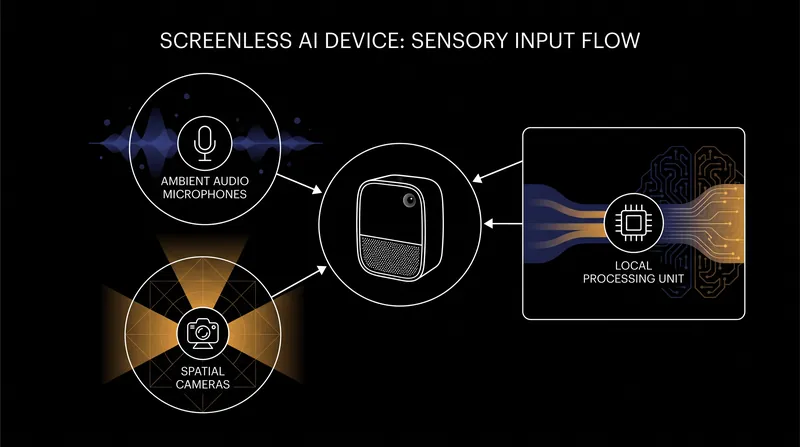 SCREENLESS AI DEVICE: SENSORY INPUT FLOW

AMBIENT AUDIO MICROPHONES

SPATIAL CAMERAS

LOCAL PROCESSING UNIT