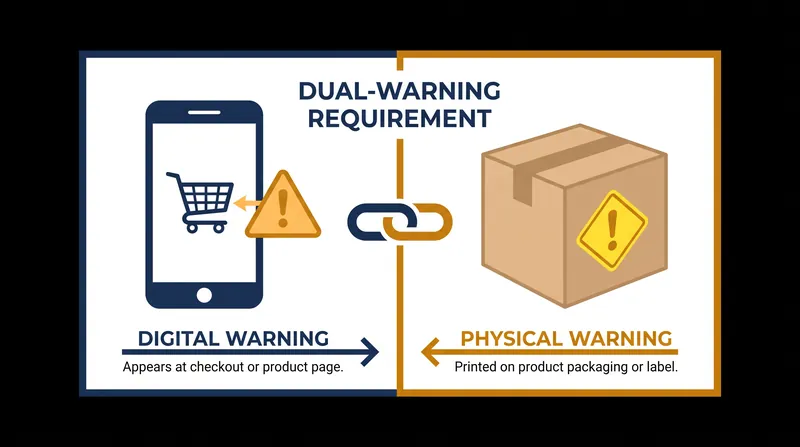 DUAL-WARNING REQUIREMENT

DIGITAL WARNING

Appears at checkout or product page.

PHYSICAL WARNING

Printed on product packaging or label.