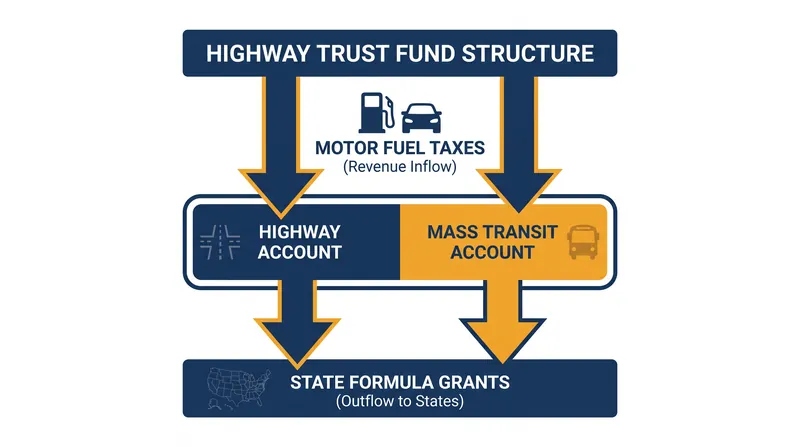 HIGHWAY TRUST FUND STRUCTURE

MOTOR FUEL TAXES
(Revenue Inflow)

HIGHWAY ACCOUNT

MASS TRANSIT ACCOUNT

STATE FORMULA GRANTS
(Outflow to States)