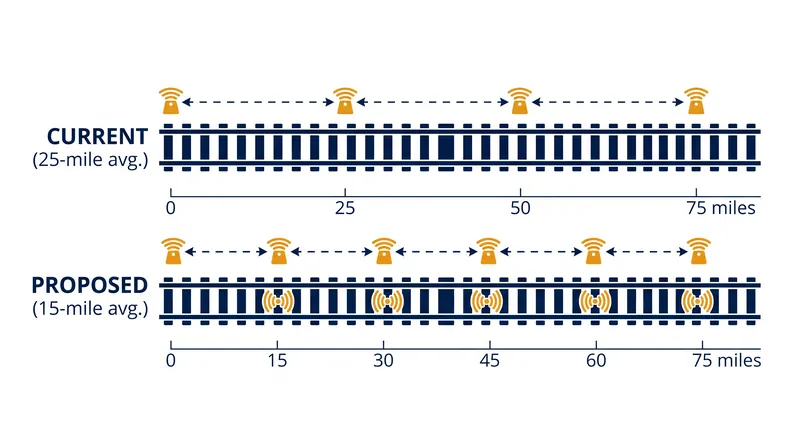 CURRENT
(25-mile avg.)

0
25
50
75 miles

PROPOSED
(15-mile avg.)

0
15
30
45
60
75 miles