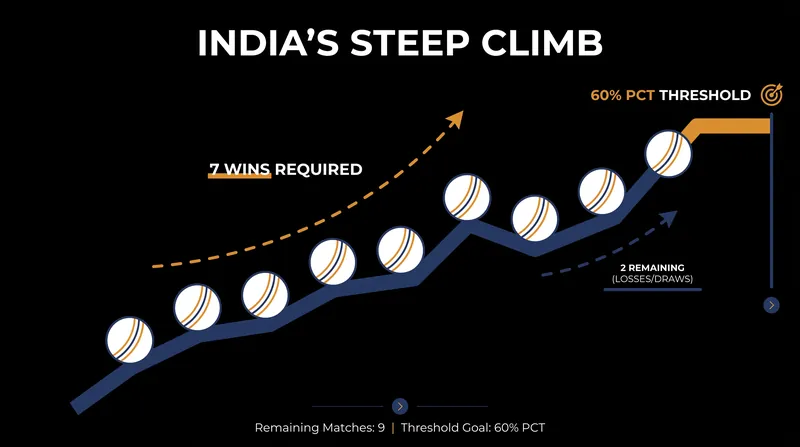 INDIA'S STEEP CLIMB

60% PCT THRESHOLD

7 WINS REQUIRED

2 REMAINING
(LOSSES/DRAWS)

Remaining Matches: 9 | Threshold Goal: 60% PCT