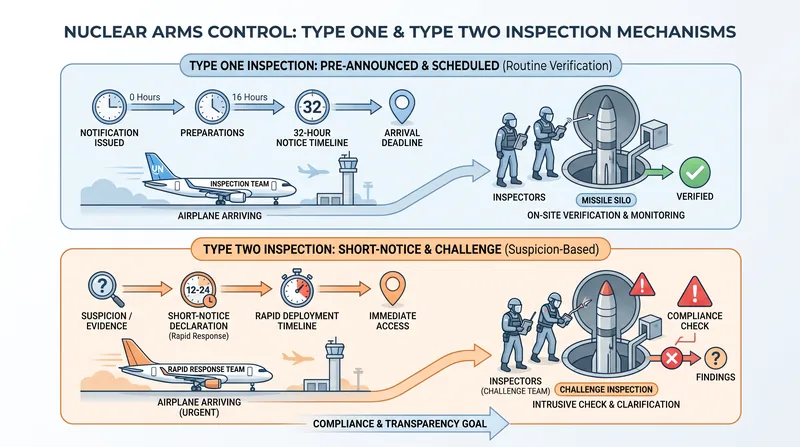 NUCLEAR ARMS CONTROL: TYPE ONE & TYPE TWO INSPECTION MECHANISMS

TYPE ONE INSPECTION: PRE-ANNOUNCED & SCHEDULED (Routine Verification)

0 Hours

16 Hours

32

NOTIFICATION ISSUED

PREPARATIONS

32-HOUR NOTICE TIMELINE

ARRIVAL DEADLINE

UN

INSPECTION TEAM

AIRPLANE ARRIVING

INSPECTORS

MISSILE SILO

VERIFIED

ON-SITE VERIFICATION & MONITORING

TYPE TWO INSPECTION: SHORT-NOTICE & CHALLENGE (Suspicion-Based)

12-24

SUSPICION / EVIDENCE

SHORT-NOTICE DECLARATION (Rapid Response)

RAPID DEPLOYMENT TIMELINE

IMMEDIATE ACCESS

RAPID RESPONSE TEAM

AIRPLANE ARRIVING (URGENT)

INSPECTORS (CHALLENGE TEAM)

CHALLENGE INSPECTION

INTRUSIVE CHECK & CLARIFICATION

COMPLIANCE CHECK

FINDINGS

COMPLIANCE & TRANSPARENCY GOAL