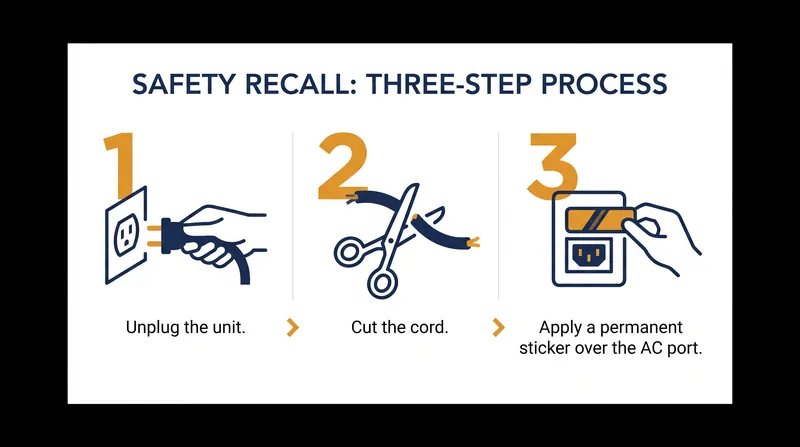 SAFETY RECALL: THREE-STEP PROCESS

1

Unplug the unit.

2

Cut the cord.

3

Apply a permanent sticker over the AC port.