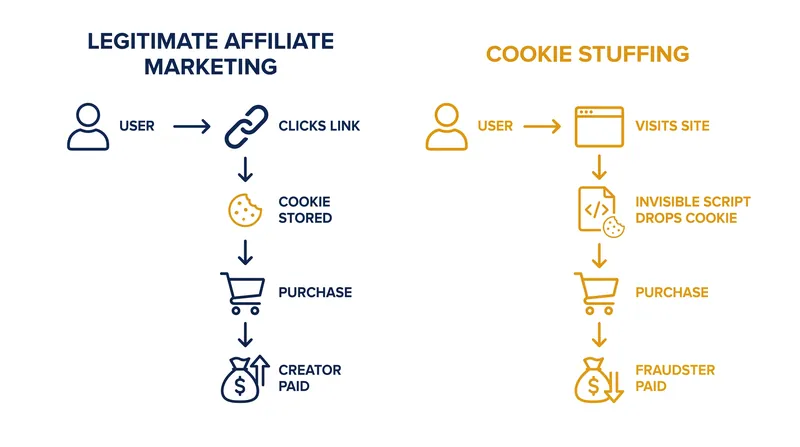 LEGITIMATE AFFILIATE MARKETING

USER

CLICKS LINK

COOKIE STORED

PURCHASE

$

CREATOR PAID

COOKIE STUFFING

USER

VISITS SITE

</>

INVISIBLE SCRIPT DROPS COOKIE

PURCHASE

$

FRAUDSTER PAID