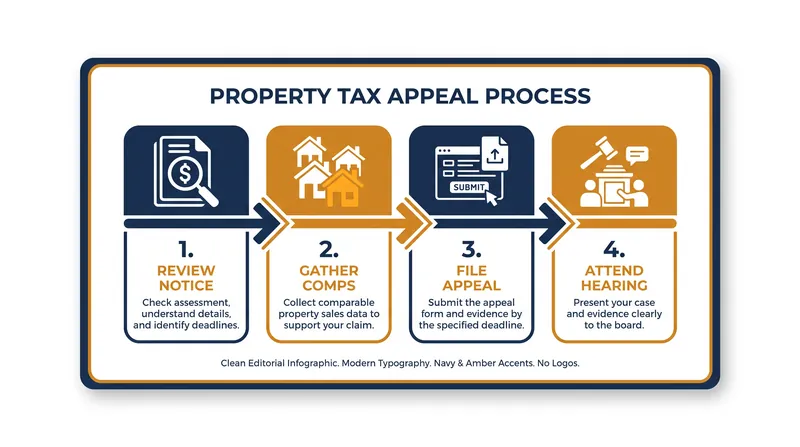 PROPERTY TAX APPEAL PROCESS

SUBMIT

1.
REVIEW NOTICE
Check assessment, understand details, and identify deadlines.

2.
GATHER COMPS
Collect comparable property sales data to support your claim.

3.
FILE APPEAL
Submit the appeal form and evidence by the specified deadline.

4.
ATTEND HEARING
Present your case and evidence clearly to the board.

Clean Editorial Infographic. Modern Typography. Navy & Amber Accents. No Logos.