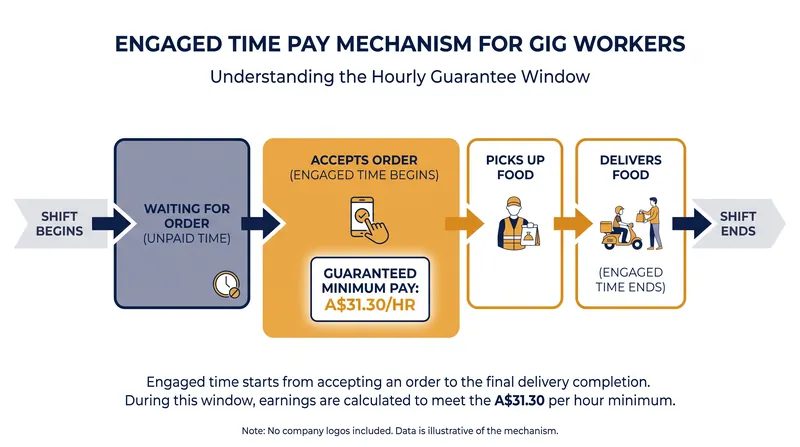 ENGAGED TIME PAY MECHANISM FOR GIG WORKERS

Understanding the Hourly Guarantee Window

SHIFT BEGINS

WAITING FOR ORDER (UNPAID TIME)

ACCEPTS ORDER (ENGAGED TIME BEGINS)

GUARANTEED MINIMUM PAY: A$31.30/HR

PICKS UP FOOD

DELIVERS FOOD

(ENGAGED TIME ENDS)

SHIFT ENDS

Engaged time starts from accepting an order to the final delivery completion. During this window, earnings are calculated to meet the A$31.30 per hour minimum.

Note: No company logos included. Data is illustrative of the mechanism.