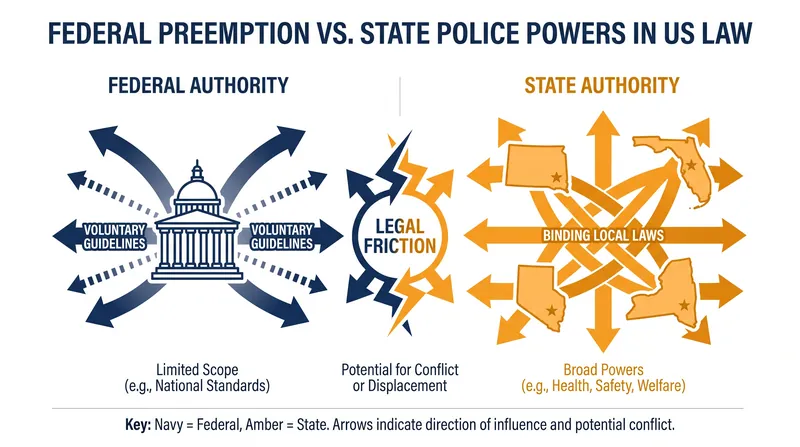 FEDERAL PREEMPTION VS. STATE POLICE POWERS IN US LAW

FEDERAL AUTHORITY

VOLUNTARY GUIDELINES

VOLUNTARY GUIDELINES

Limited Scope
(e.g., National Standards)

LEGAL FRICTION

Potential for Conflict or Displacement

STATE AUTHORITY

BINDING LOCAL LAWS

Broad Powers
(e.g., Health, Safety, Welfare)

Key: Navy = Federal, Amber = State. Arrows indicate direction of influence and potential conflict.