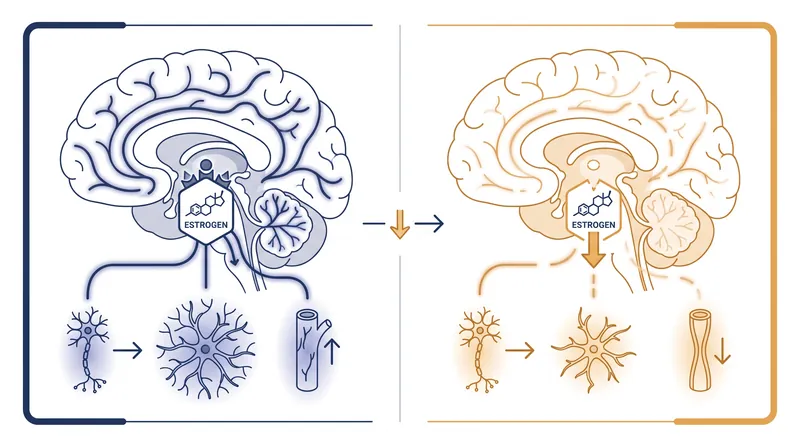 ESTROGEN

ESTROGEN