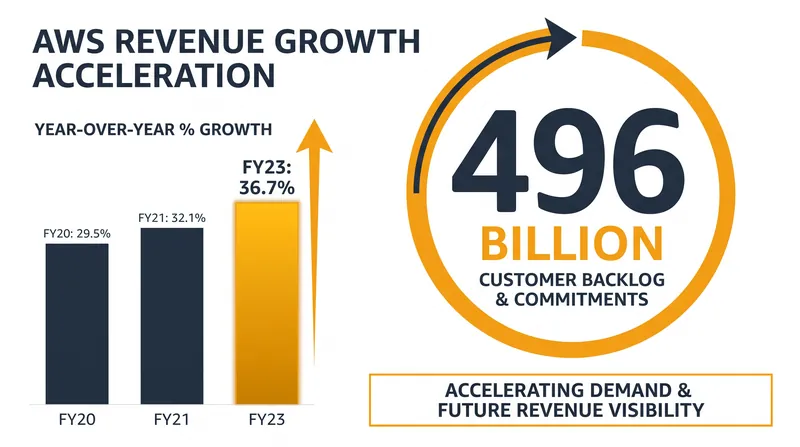 AWS REVENUE GROWTH ACCELERATION

YEAR-OVER-YEAR % GROWTH

FY20: 29.5%

FY21: 32.1%

FY23: 36.7%

FY20

FY21

FY23

496

BILLION

CUSTOMER BACKLOG & COMMITMENTS

ACCELERATING DEMAND & FUTURE REVENUE VISIBILITY