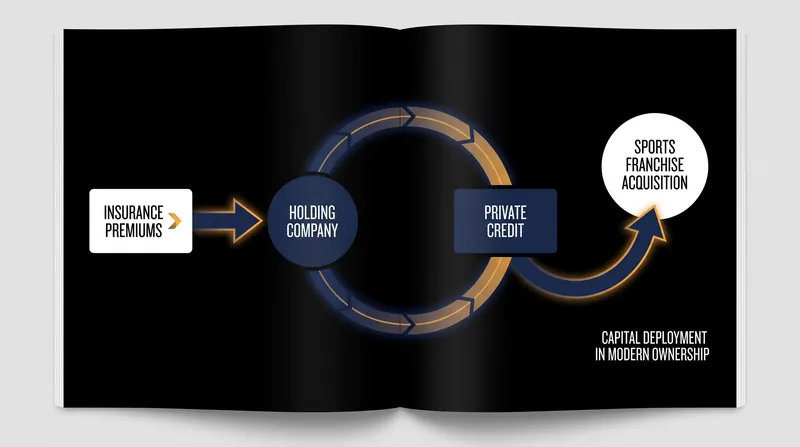 INSURANCE PREMIUMS

HOLDING COMPANY

PRIVATE CREDIT

SPORTS FRANCHISE ACQUISITION

CAPITAL DEPLOYMENT IN MODERN OWNERSHIP