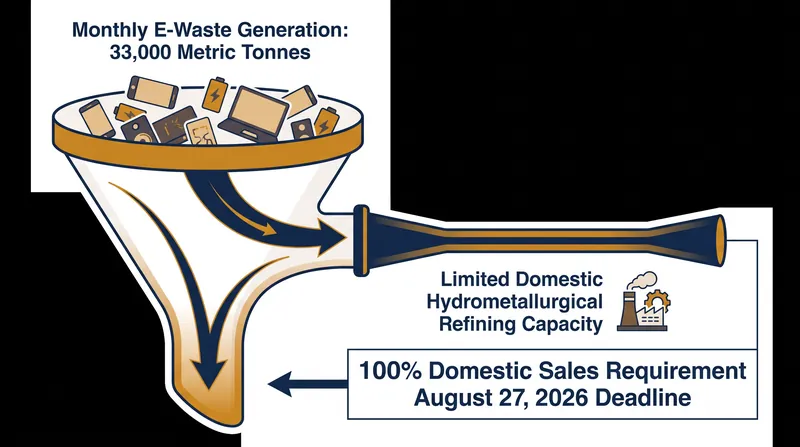 Monthly E-Waste Generation:
33,000 Metric Tonnes

Limited Domestic Hydrometallurgical Refining Capacity

100% Domestic Sales Requirement
August 27, 2026 Deadline