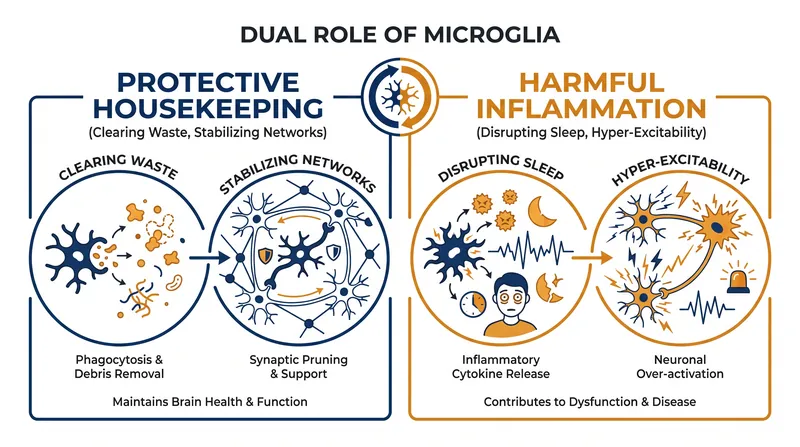 DUAL ROLE OF MICROGLIA

PROTECTIVE HOUSEKEEPING
(Clearing Waste, Stabilizing Networks)

CLEARING WASTE

STABILIZING NETWORKS

Phagocytosis & Debris Removal

Synaptic Pruning & Support

Maintains Brain Health & Function

HARMFUL INFLAMMATION
(Disrupting Sleep, Hyper-Excitability)

DISRUPTING SLEEP

HYPER-EXCITABILITY

Inflammatory Cytokine Release

Neuronal Over-activation

Contributes to Dysfunction & Disease