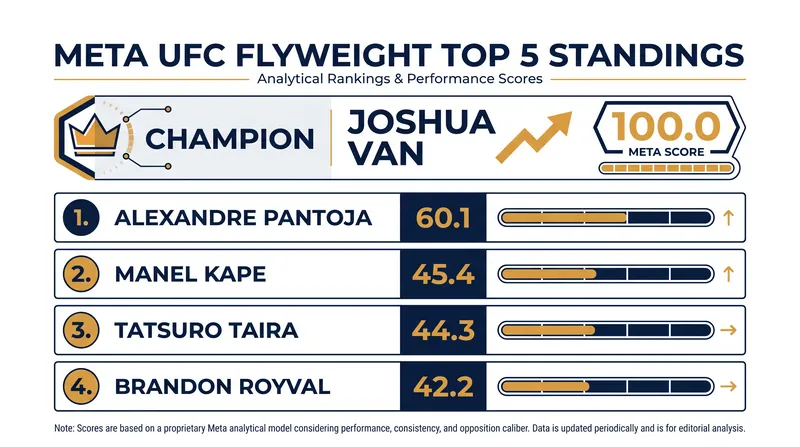 META UFC FLYWEIGHT TOP 5 STANDINGS

Analytical Rankings & Performance Scores

CHAMPION JOSHUA VAN

100.0
META SCORE

1. ALEXANDRE PANTOJA 60.1 ↑

2. MANEL KAPE 45.4 ↑

3. TATSURO TAIRA 44.3 →

4. BRANDON ROYVAL 42.2 →

Note: Scores are based on a proprietary Meta analytical model considering performance, consistency, and opposition caliber. Data is updated periodically and is for editorial analysis.