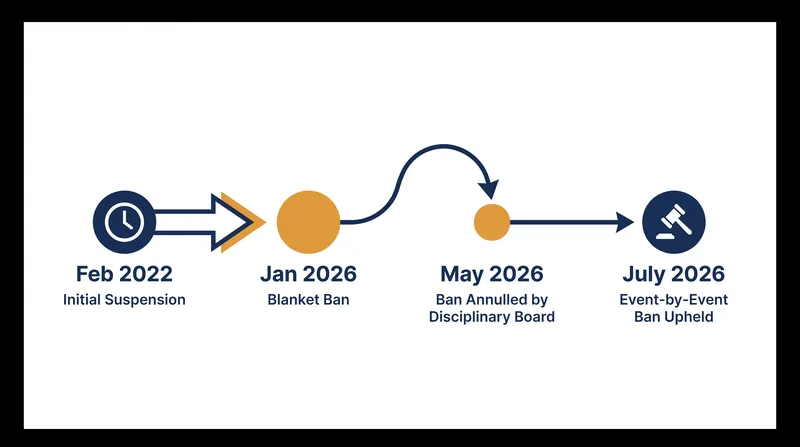 Feb 2022
Initial Suspension

Jan 2026
Blanket Ban

May 2026
Ban Annulled by Disciplinary Board

July 2026
Event-by-Event Ban Upheld