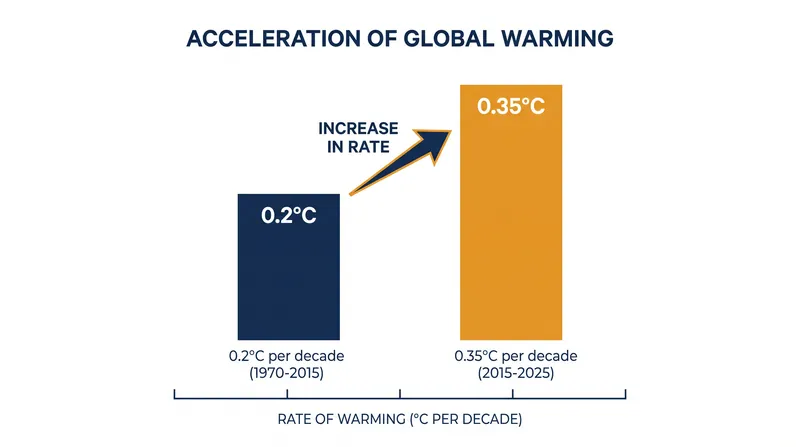 ACCELERATION OF GLOBAL WARMING

INCREASE IN RATE

0.2°C

0.35°C

0.2°C per decade (1970-2015)

0.35°C per decade (2015-2025)

RATE OF WARMING (°C PER DECADE)