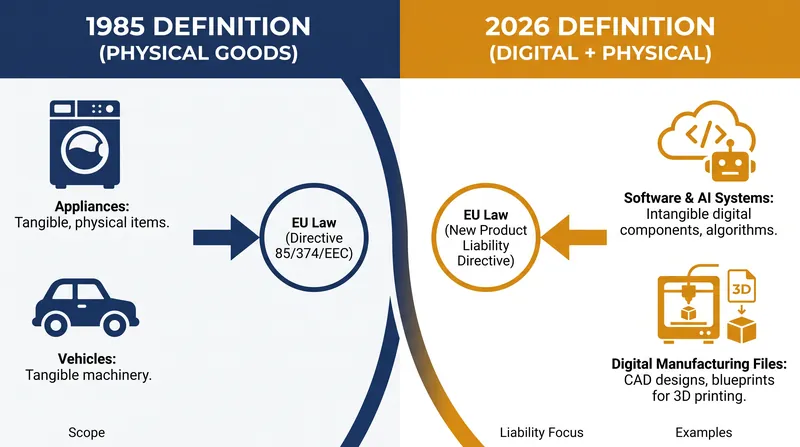 1985 DEFINITION
(PHYSICAL GOODS)

Appliances:
Tangible, physical items.

Vehicles:
Tangible machinery.

EU Law
(Directive 85/374/EEC)

Scope

2026 DEFINITION
(DIGITAL + PHYSICAL)

EU Law
(New Product Liability Directive)

Software & AI Systems:
Intangible digital components, algorithms.

3D

Digital Manufacturing Files:
CAD designs, blueprints for 3D printing.

Liability Focus

Examples