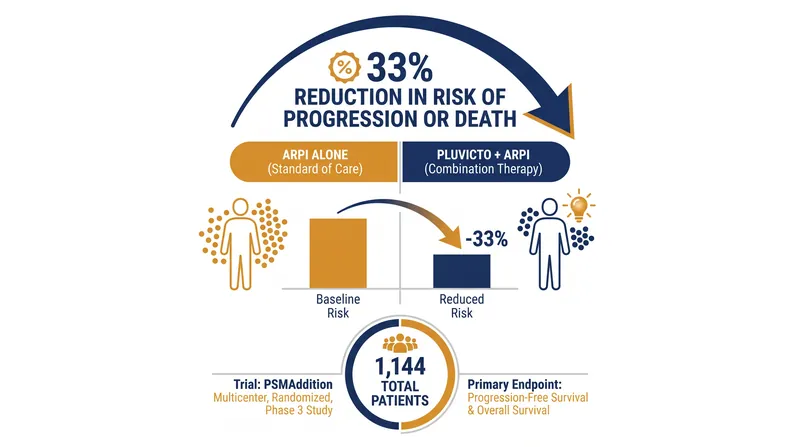 % 33%
REDUCTION IN RISK OF PROGRESSION OR DEATH

ARPI ALONE
(Standard of Care)

PLUVICTO + ARPI
(Combination Therapy)

-33%

Baseline Risk

Reduced Risk

1,144
TOTAL PATIENTS

Trial: PSMAddition
Multicenter, Randomized, Phase 3 Study

Primary Endpoint:
Progression-Free Survival & Overall Survival