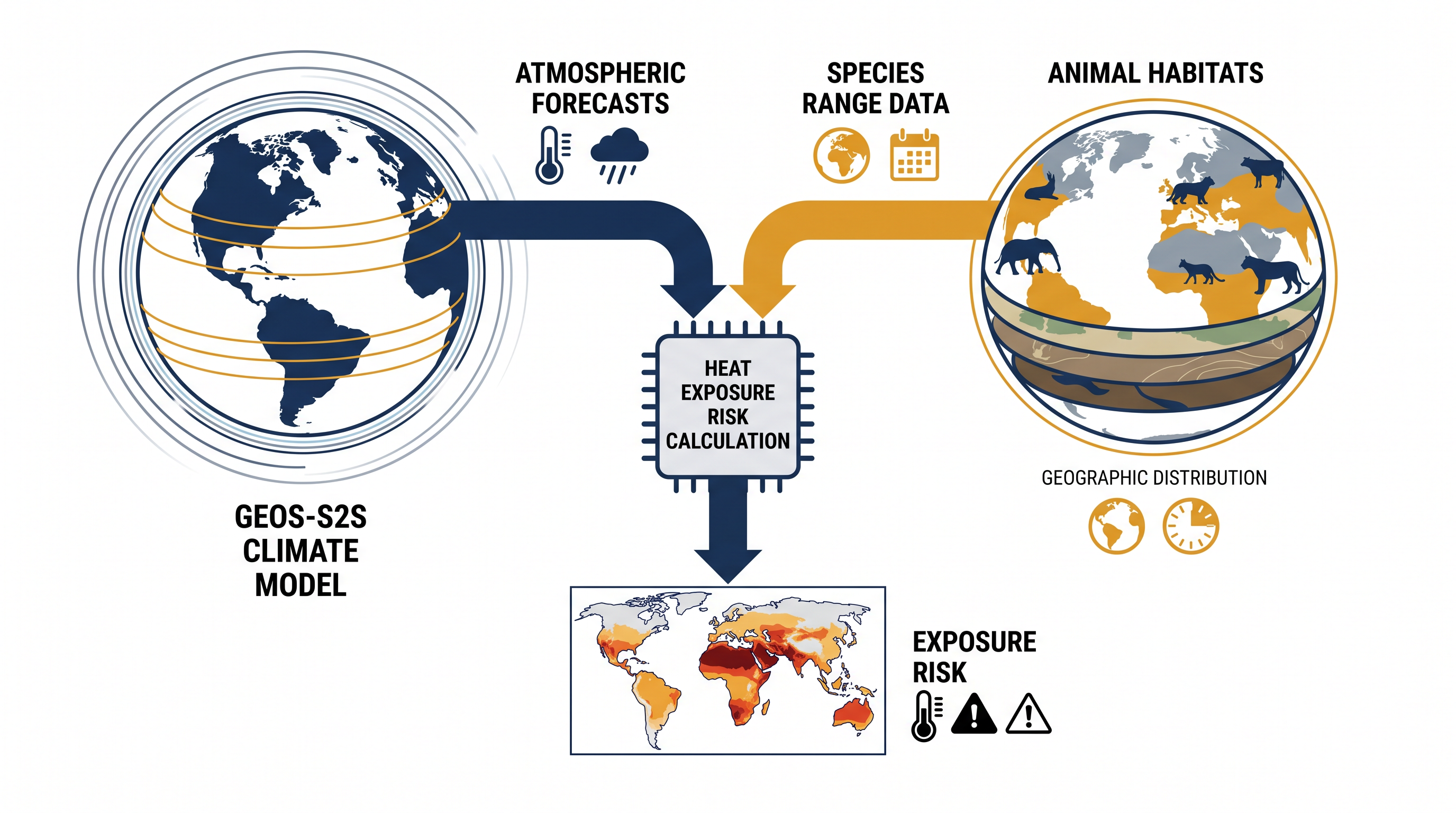 ATMOSPHERIC FORECASTS

SPECIES RANGE DATA

ANIMAL HABITATS

HEAT EXPOSURE RISK CALCULATION

GEOGRAPHIC DISTRIBUTION

GEOS-S2S CLIMATE MODEL

EXPOSURE RISK