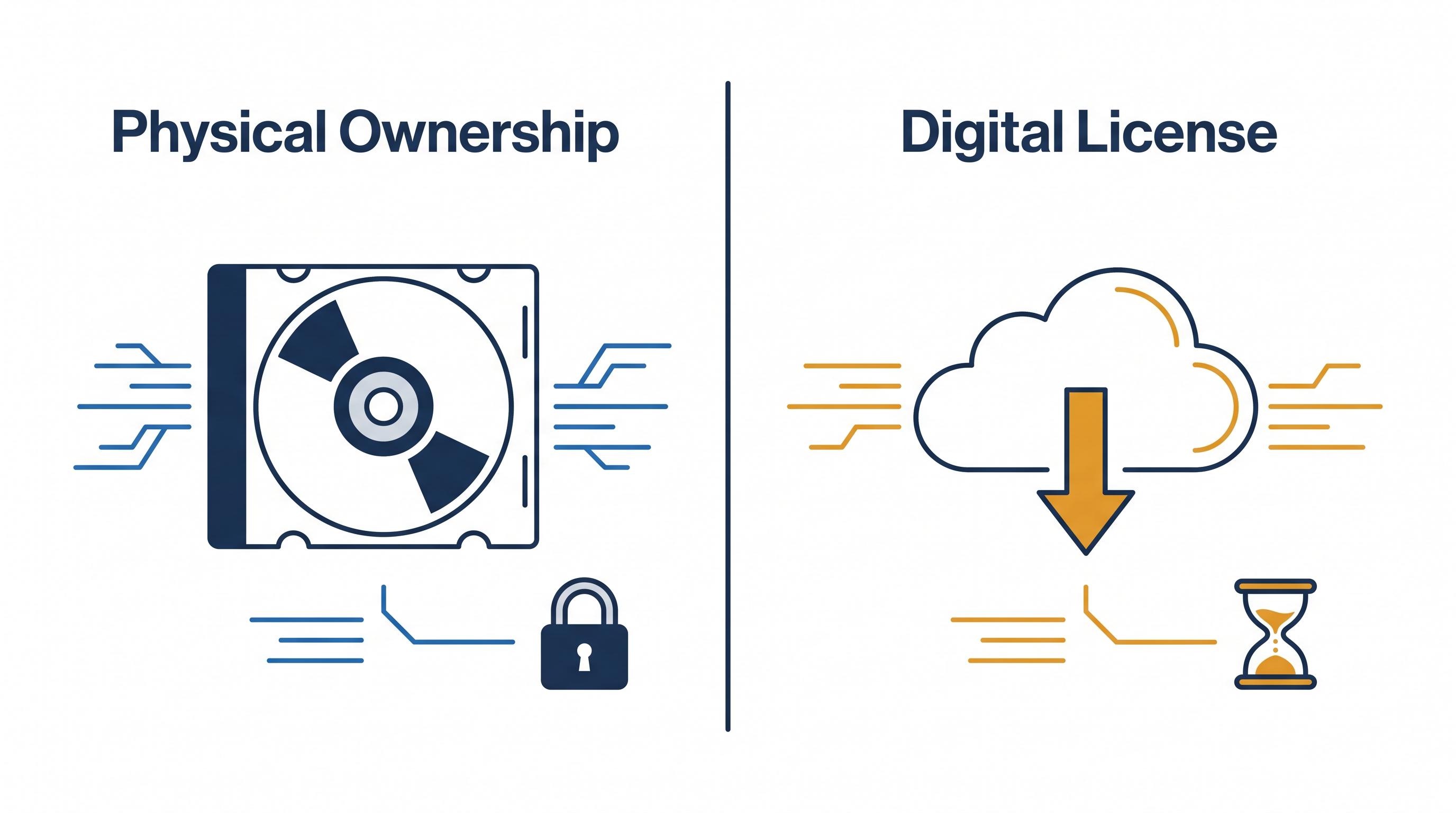 Physical Ownership

Digital License